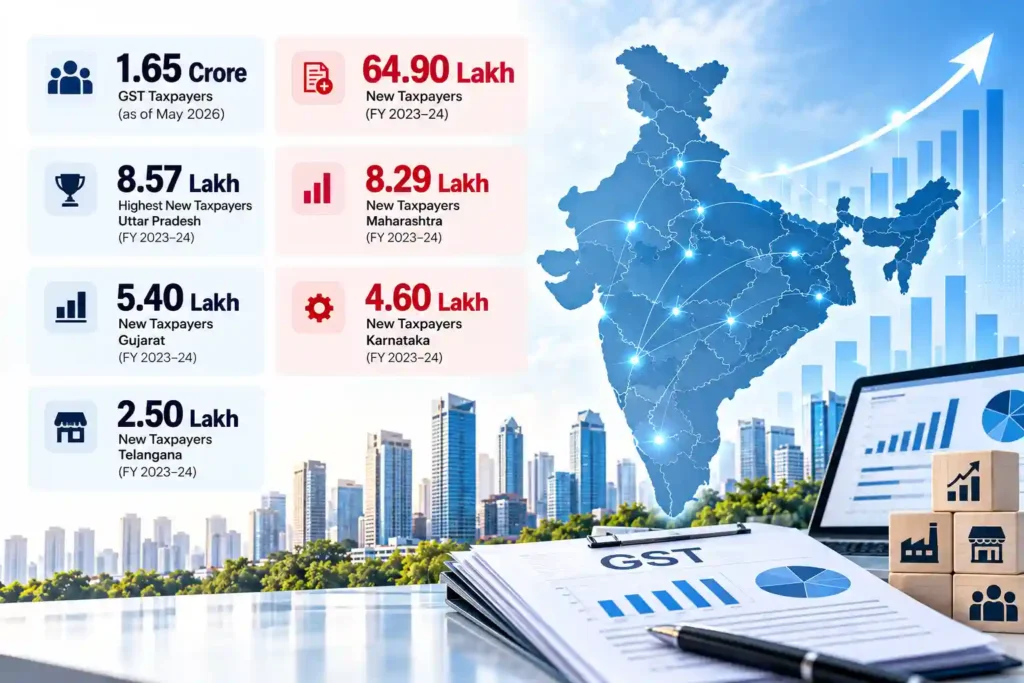 1.65 Crore
GST Taxpayers
(as of May 2026)

8.57 Lakh
Highest New Taxpayers
Uttar Pradesh
(FY 2023–24)

5.40 Lakh
New Taxpayers
Gujarat
(FY 2023–24)

2.50 Lakh
New Taxpayers
Telangana
(FY 2023–24)

64.90 Lakh
New Taxpayers
(FY 2023–24)

8.29 Lakh
New Taxpayers
Maharashtra
(FY 2023–24)

4.60 Lakh
New Taxpayers
Karnataka
(FY 2023–24)

GST