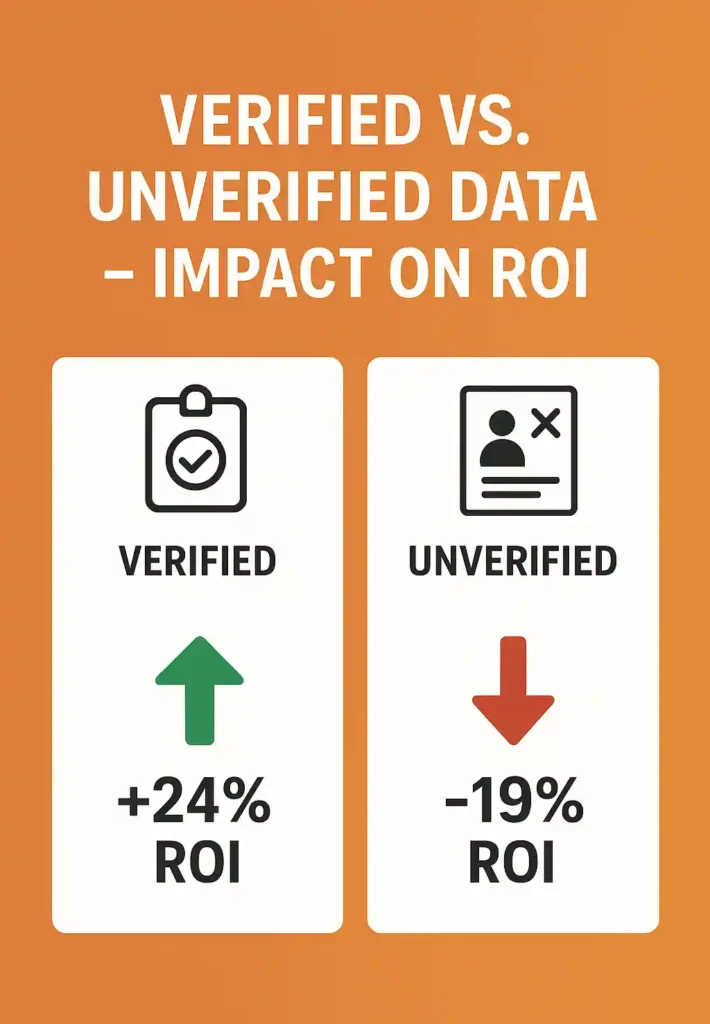 VERIFIED VS. UNVERIFIED DATA – IMPACT ON ROI

VERIFIED

+24% ROI

UNVERIFIED

-19% ROI