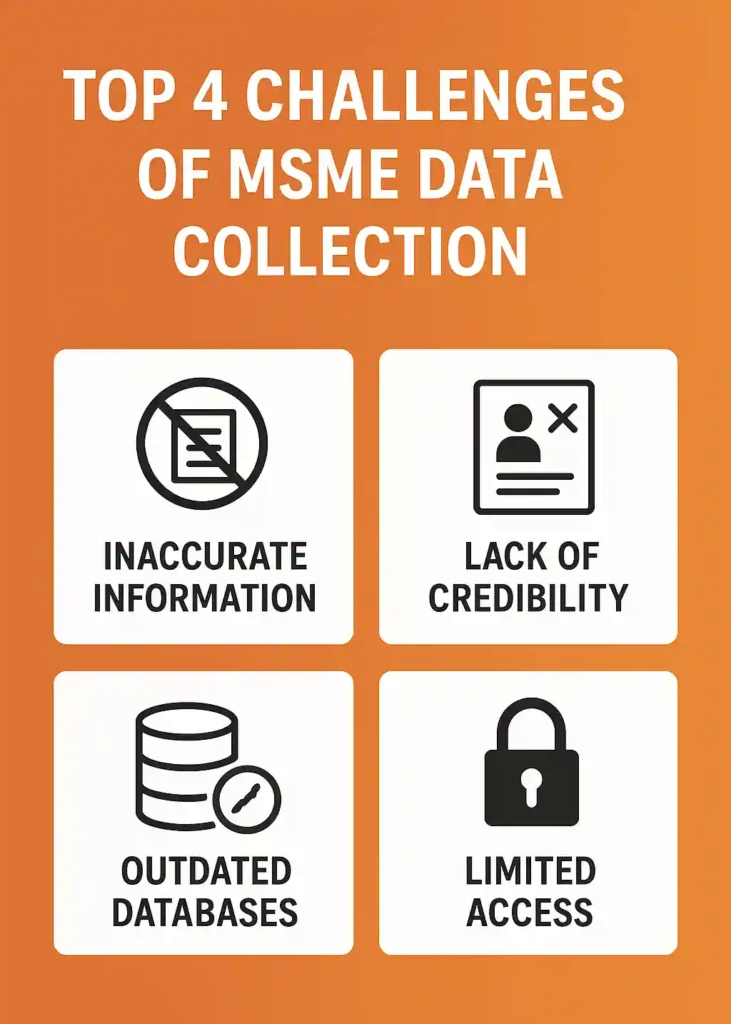 TOP 4 CHALLENGES OF MSME DATA COLLECTION

INACCURATE INFORMATION

LACK OF CREDIBILITY

OUTDATED DATABASES

LIMITED ACCESS