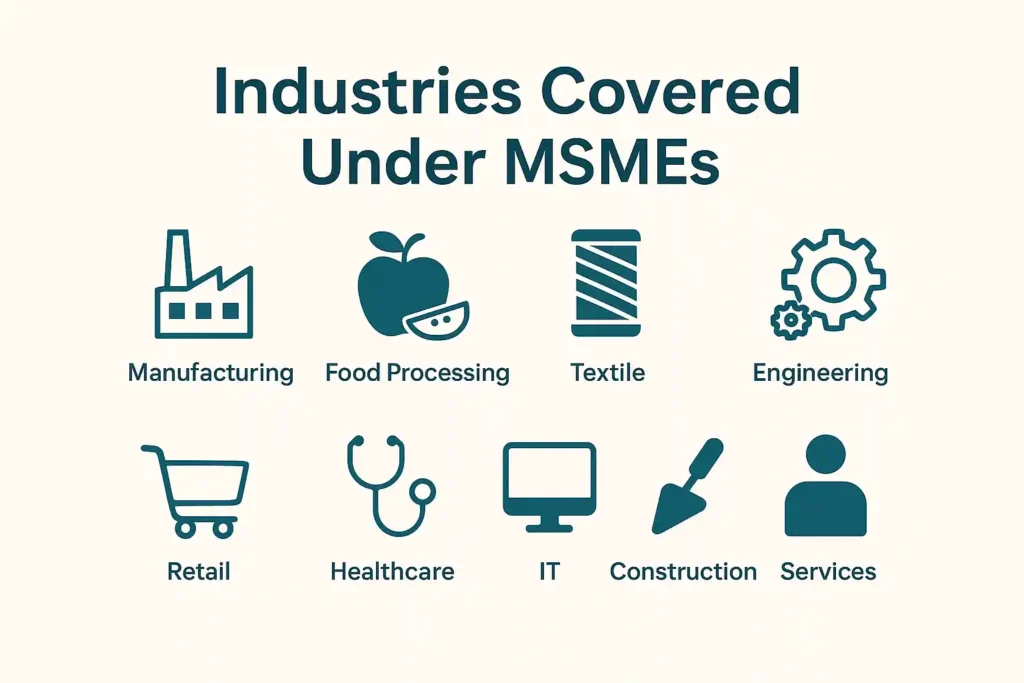 Industries Covered Under MSMEs

Manufacturing
Food Processing
Textile
Engineering

Retail
Healthcare
IT
Construction
Services